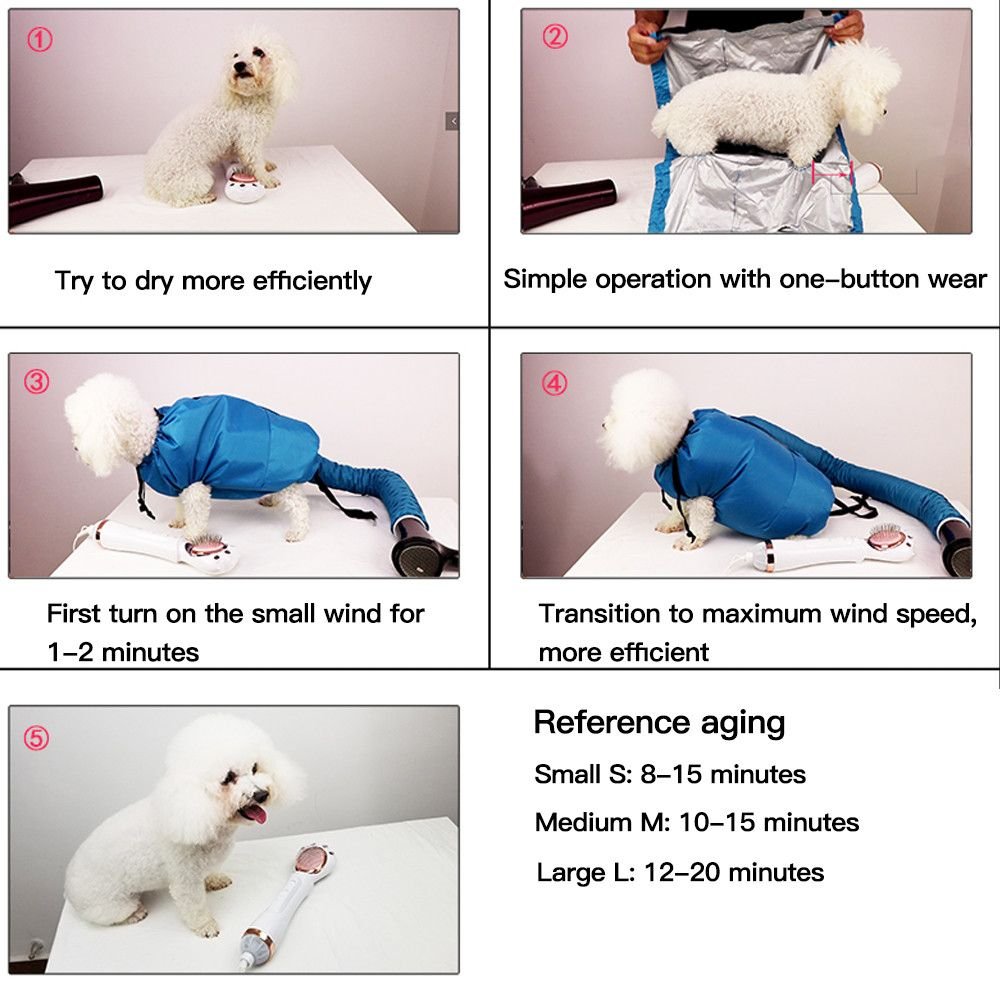 ①

Try to dry more efficiently

②

Simple operation with one-button wear

③

First turn on the small wind for 1-2 minutes

④

Transition to maximum wind speed, more efficient

⑤

Reference aging

Small S: 8-15 minutes

Medium M: 10-15 minutes

Large L: 12-20 minutes